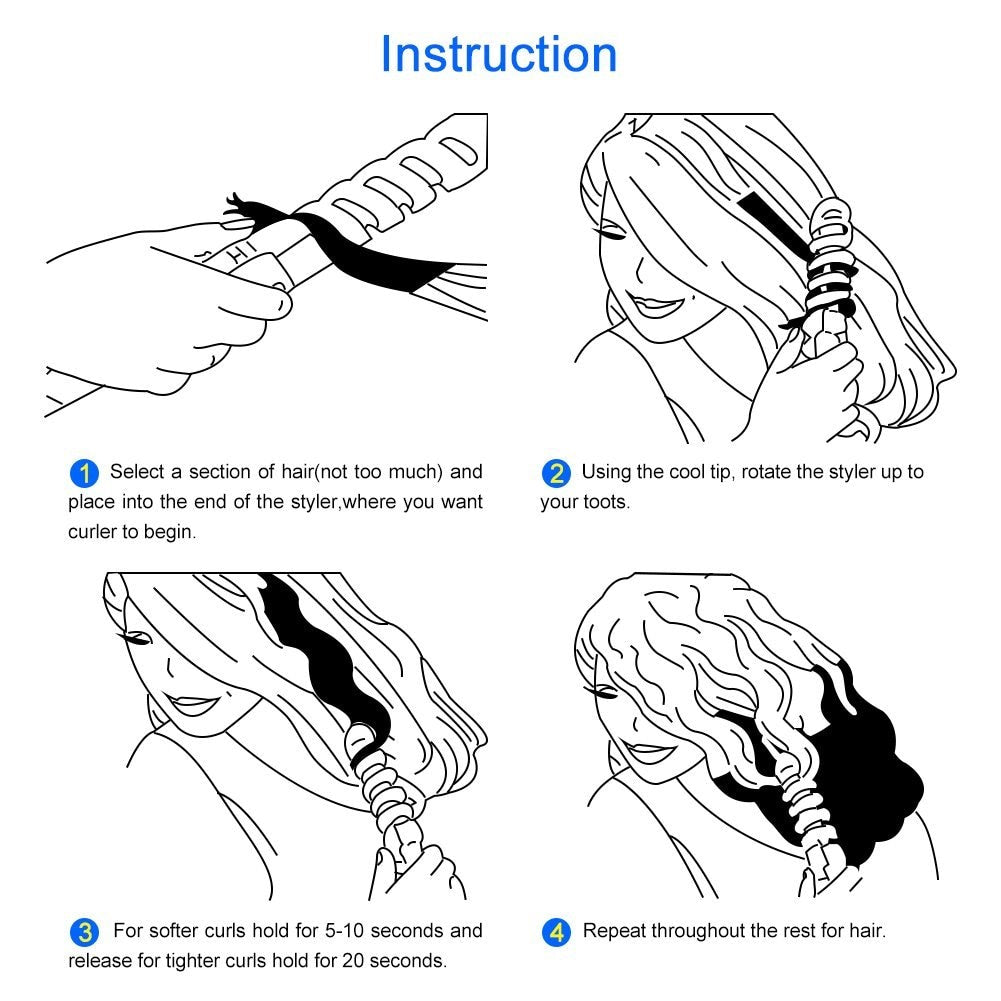 Instruction

HI

1 Select a section of hair(not too much) and place into the end of the styler,where you want curler to begin.

2 Using the cool tip, rotate the styler up to your toots.

3 For softer curls hold for 5-10 seconds and release for tighter curls hold for 20 seconds.

4 Repeat throughout the rest for hair.